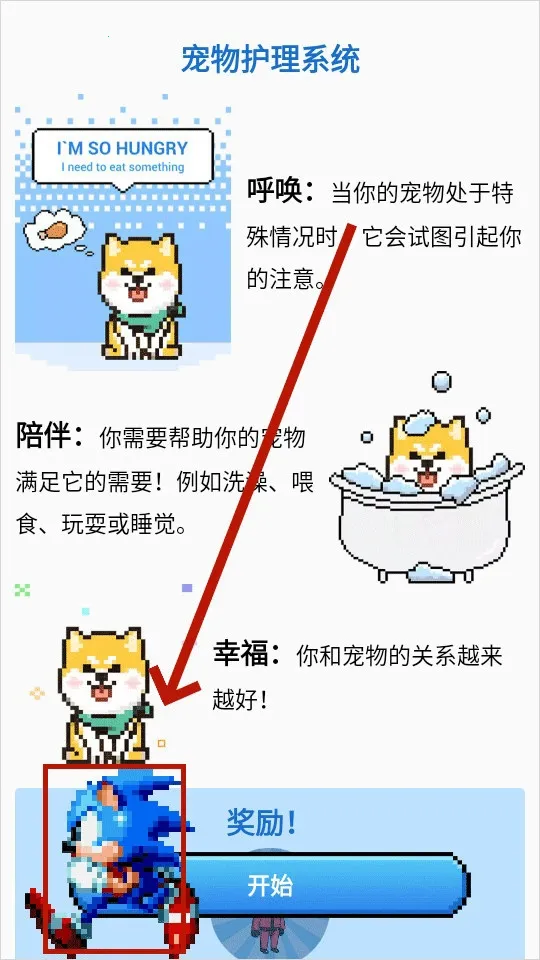 宠物护理系统

I`M SO HUNGRY
I need to eat something

呼唤：当你的宠物处于特殊情况时，它会试图引起你的注意。

陪伴：你需要帮助你的宠物满足它的需要！例如洗澡、喂食、玩耍或睡觉。

幸福：你和宠物的关系越来越好！

奖励！

开始