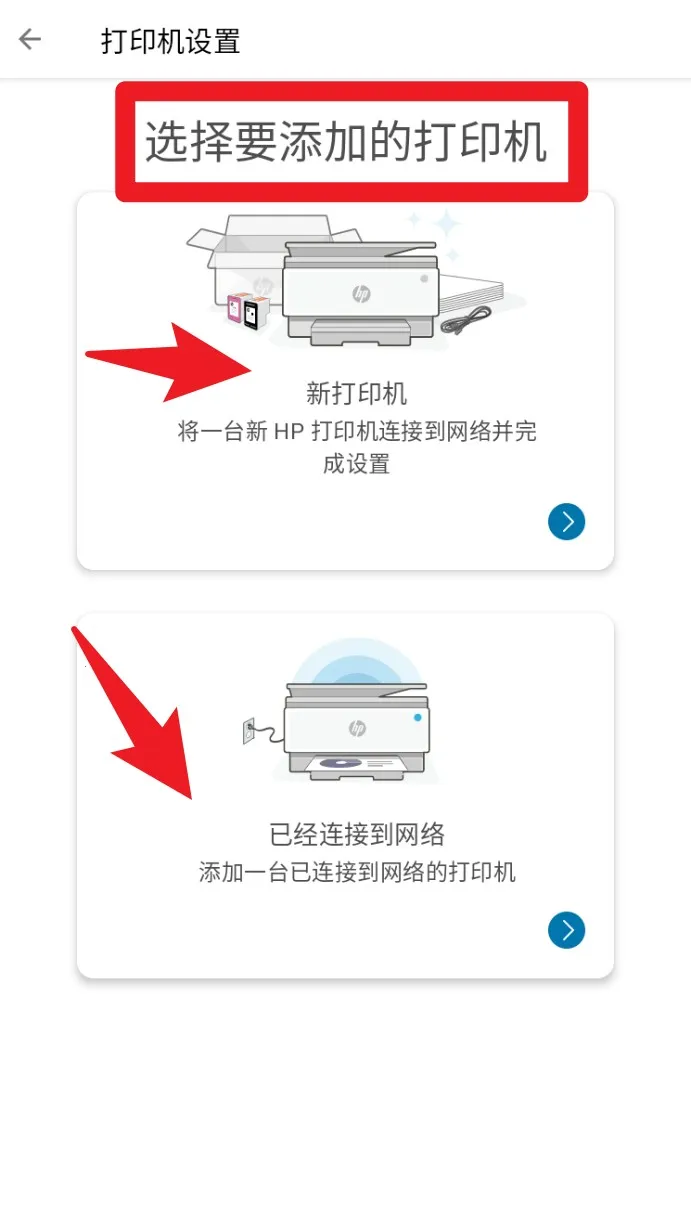 打印机设置

选择要添加的打印机

hp

新打印机
将一台新 HP 打印机连接到网络并完成设置

hp

已经连接到网络
添加一台已连接到网络的打印机